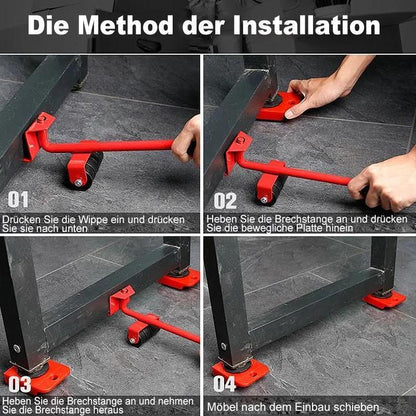 Die Method der Installation

01
Drücken Sie die Wippe ein und drücken Sie sie nach unten

02
Heben Sie die Brechstange an und drücken Sie die bewegliche Platte hinein

03
Heben Sie die Brechstange an und nehmen Sie die Brechstange heraus

04
Möbel nach dem Einbau schieben