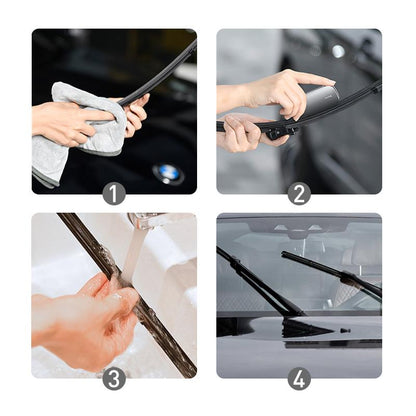 1

2

3

4