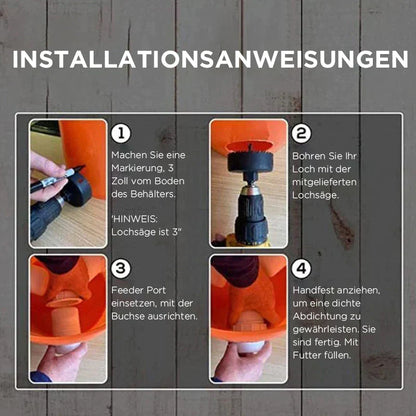 INSTALLATIONSANWEISUNGEN

1
Machen Sie eine Markierung, 3 Zoll vom Boden des Behälters.

'HINWEIS: Lochsäge ist 3"

2
Bohren Sie Ihr Loch mit der mitgelieferten Lochsäge.

3
Feeder Port einsetzen, mit der Buchse ausrichten.

4
Handfest anziehen, um eine dichte Abdichtung zu gewährleisten. Sie sind fertig. Mit Futter füllen.